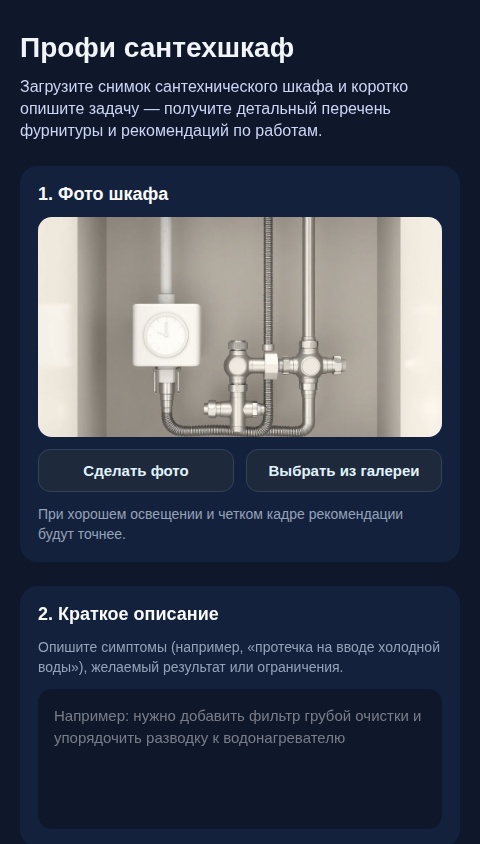 Профи сантехшкаф

Загрузите снимок сантехнического шкафа и коротко опишите задачу — получите детальный перечень фурнитуры и рекомендаций по работам.

1. Фото шкафа

Сделать фото

Выбрать из галереи

При хорошем освещении и четком кадре рекомендации будут точнее.

2. Краткое описание

Опишите симптомы (например, «протечка на вводе холодной воды»), желаемый результат или ограничения.

Например: нужно добавить фильтр грубой очистки и упорядочить разводку к водонагревателю